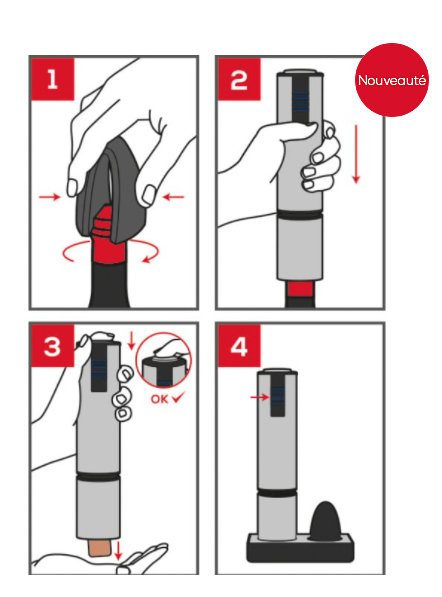 1

2

Nouveauté

3

OK ✓

4